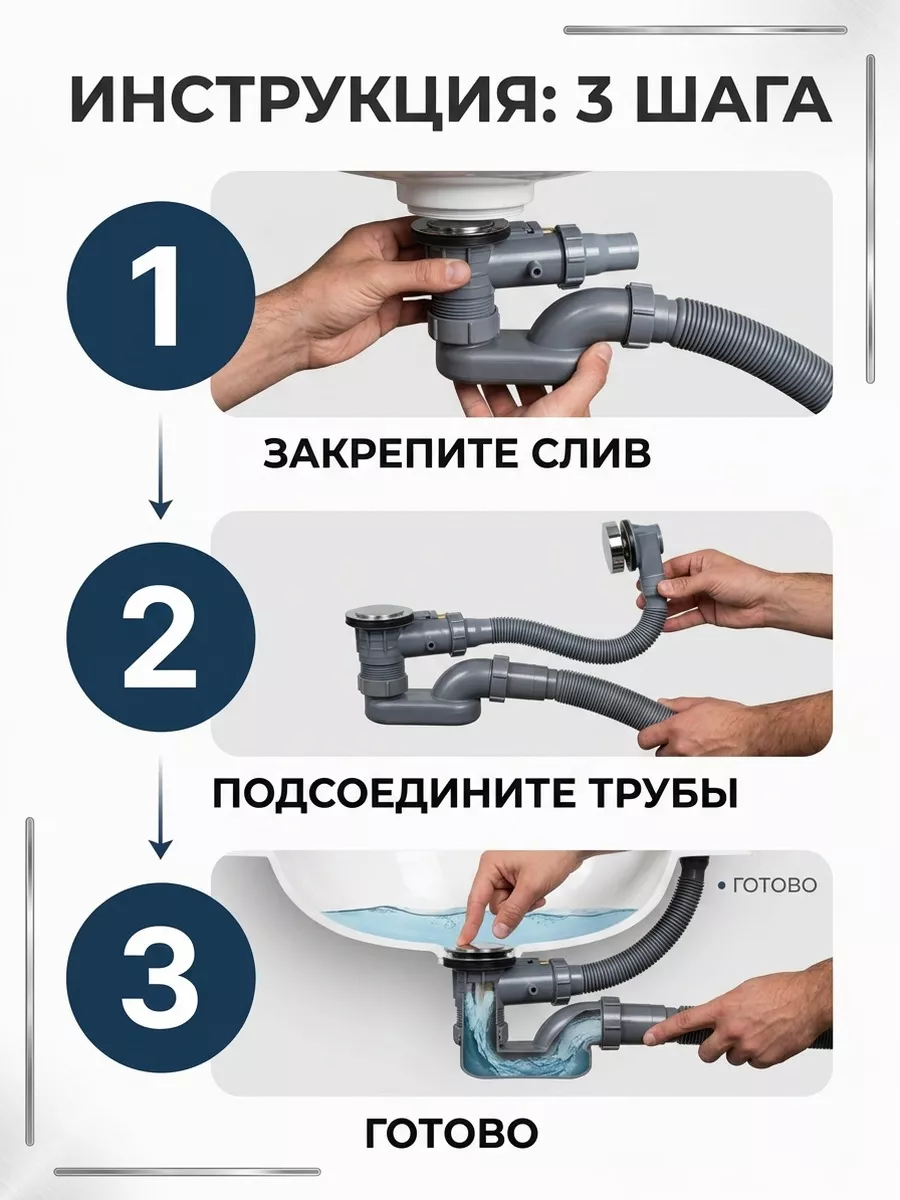 ИНСТРУКЦИЯ: 3 ШАГА

1

ЗАКРЕПИТЕ СЛИВ

2

ПОДСОЕДИНИТЕ ТРУБЫ

3

• ГОТОВО

ГОТОВО